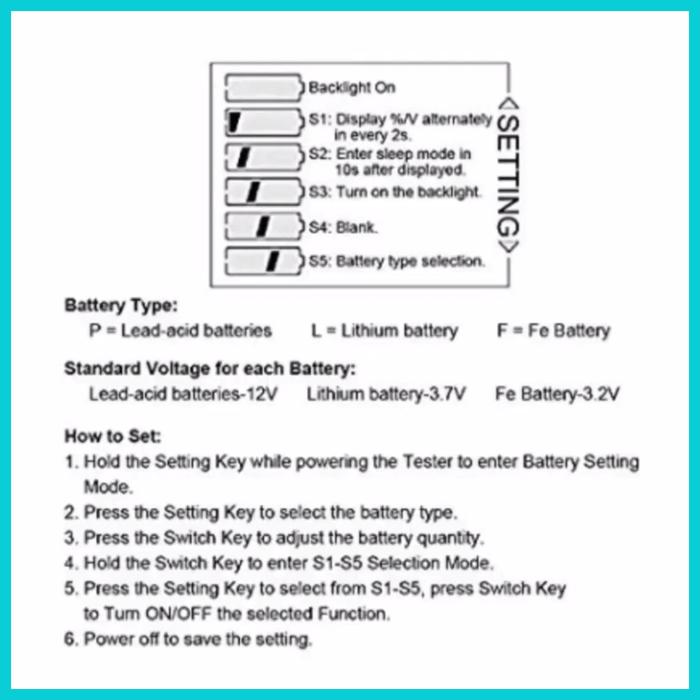 Backlight On

S1: Display %/V alternately in every 2s.

S2: Enter sleep mode in 10s after displayed.

S3: Turn on the backlight.

S4: Blank.

S5: Battery type selection.

<SETTING>

Battery Type:
P = Lead-acid batteries L = Lithium battery F = Fe Battery

Standard Voltage for each Battery:
Lead-acid batteries-12V Lithium battery-3.7V Fe Battery-3.2V

How to Set:
1. Hold the Setting Key while powering the Tester to enter Battery Setting Mode.
2. Press the Setting Key to select the battery type.
3. Press the Switch Key to adjust the battery quantity.
4. Hold the Switch Key to enter S1-S5 Selection Mode.
5. Press the Setting Key to select from S1-S5, press Switch Key to Turn ON/OFF the selected Function.
6. Power off to save the setting.