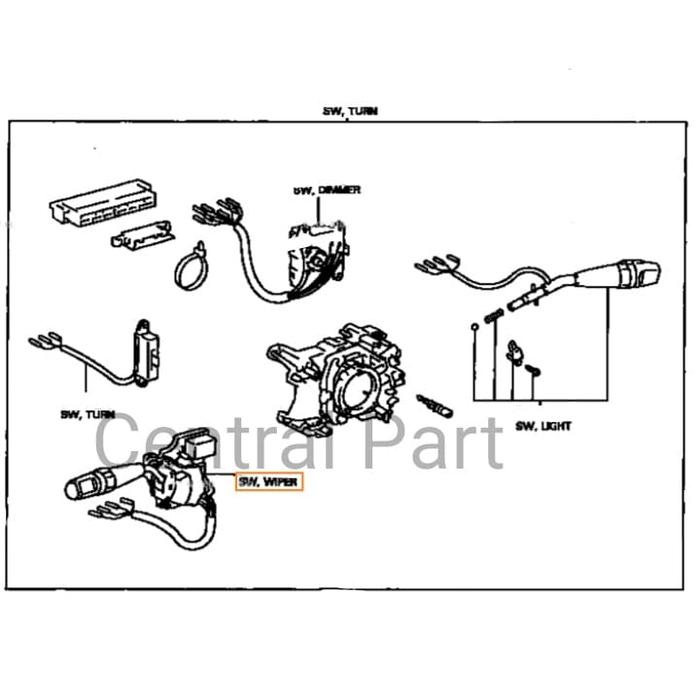 SW, TURN

SW, DIMMER

SW, TURN

SW, LIGHT

Central Part

SW, WIPER