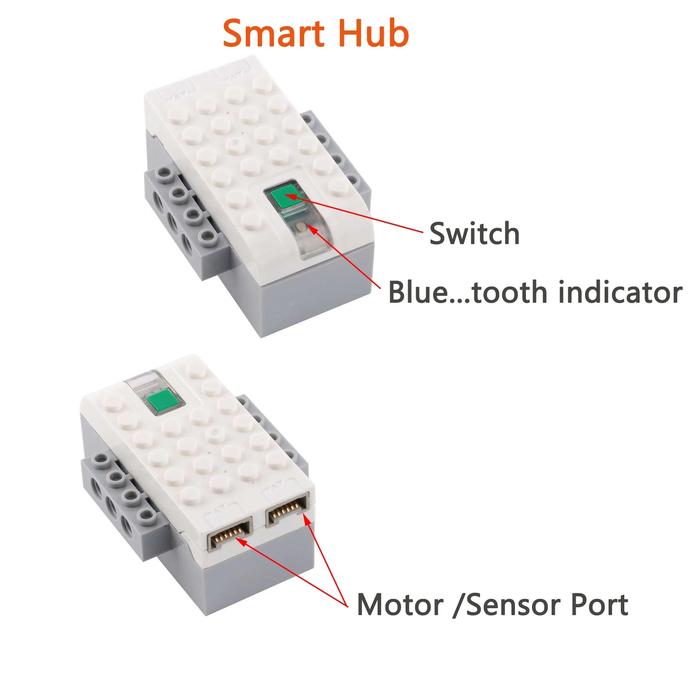 Smart Hub

Switch

Blue...tooth indicator

Motor /Sensor Port