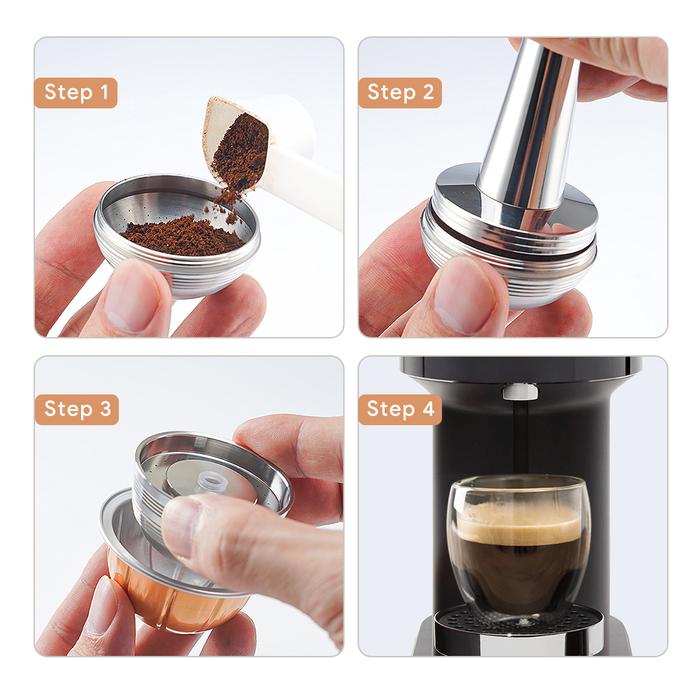 Step 1

Step 2

Step 3

Step 4