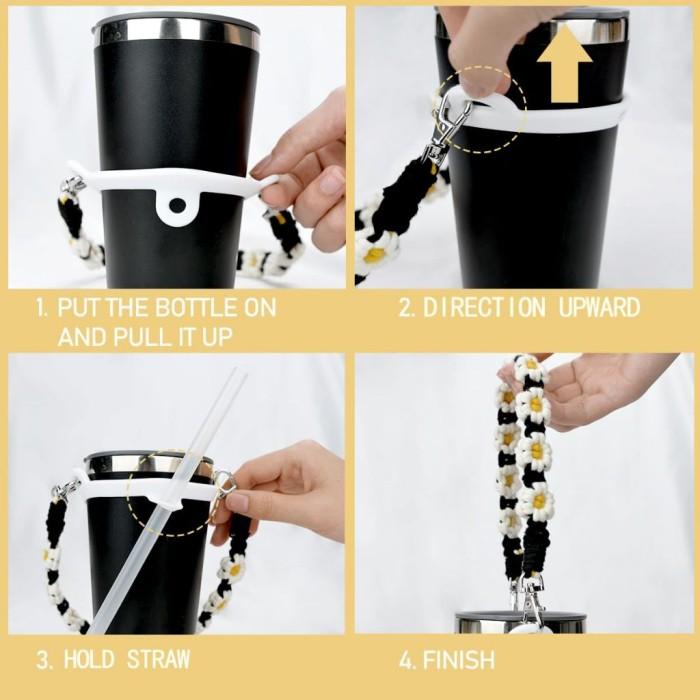 1. PUT THE BOTTLE ON AND PULL IT UP

2. DIRECTION UPWARD

3. HOLD STRAW

4. FINISH