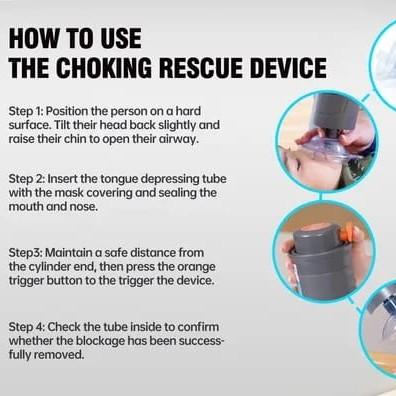 HOW TO USE
THE CHOKING RESCUE DEVICE

Step 1: Position the person on a hard surface. Tilt their head back slightly and raise their chin to open their airway.

Step 2: Insert the tongue depressing tube with the mask covering and sealing the mouth and nose.

Step3: Maintain a safe distance from the cylinder end, then press the orange trigger button to the trigger the device.

Step 4: Check the tube inside to confirm whether the blockage has been successfully removed.