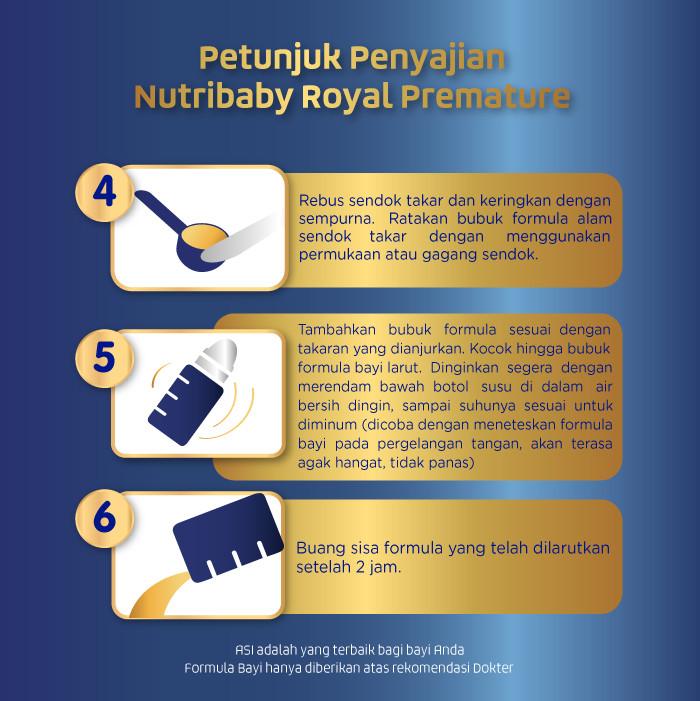 Petunjuk Penyajian
Nutribaby Royal Premature

4

Rebus sendok takar dan keringkan dengan sempurna. Ratakan bubuk formula alam sendok takar dengan menggunakan permukaan atau gagang sendok.

5

Tambahkan bubuk formula sesuai dengan takaran yang dianjurkan. Kocok hingga bubuk formula bayi larut. Dinginkan segera dengan merendam bawah botol susu di dalam air bersih dingin, sampai suhunya sesuai untuk diminum (dicoba dengan meneteskan formula bayi pada pergelangan tangan, akan terasa agak hangat, tidak panas)

6

Buang sisa formula yang telah dilarutkan setelah 2 jam.

ASI adalah yang terbaik bagi bayi Anda
Formula Bayi hanya diberikan atas rekomendasi Dokter