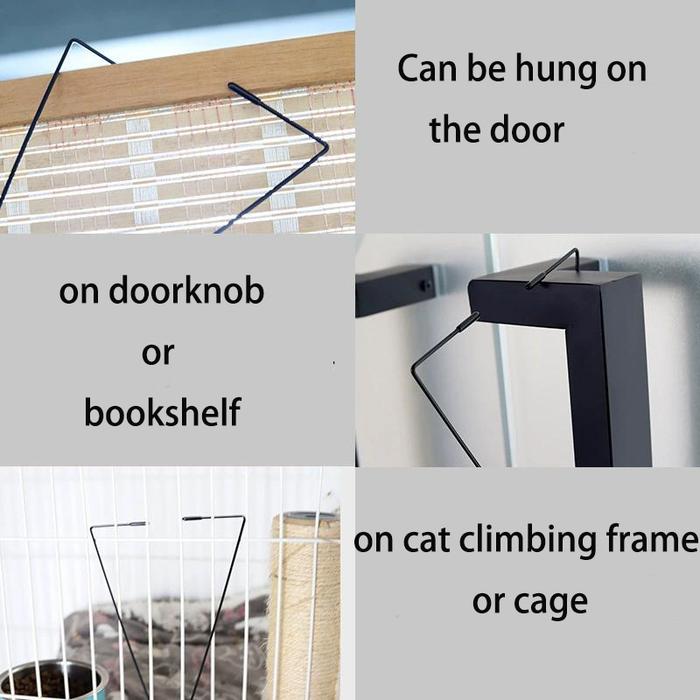 Can be hung on the door

on doorknob or bookshelf

on cat climbing frame or cage