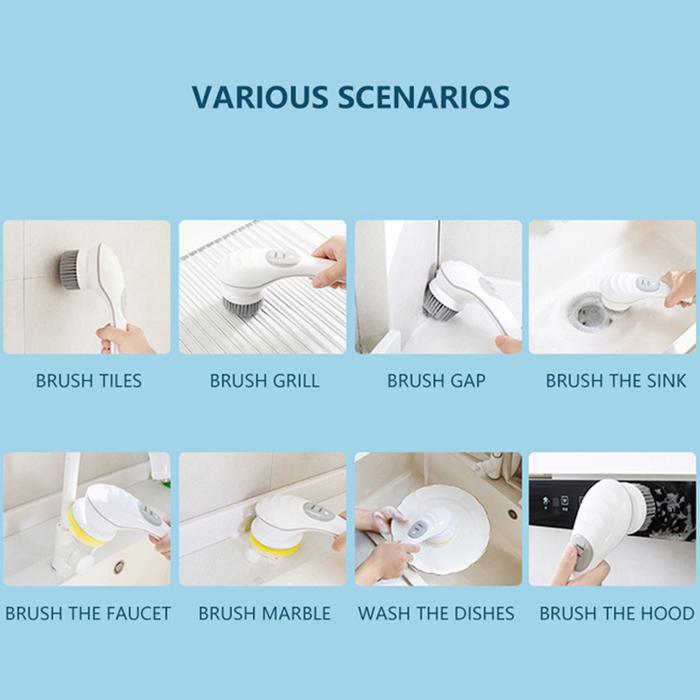 VARIOUS SCENARIOS

BRUSH TILES

BRUSH GRILL

BRUSH GAP

BRUSH THE SINK

BRUSH THE FAUCET

BRUSH MARBLE

WASH THE DISHES

BRUSH THE HOOD