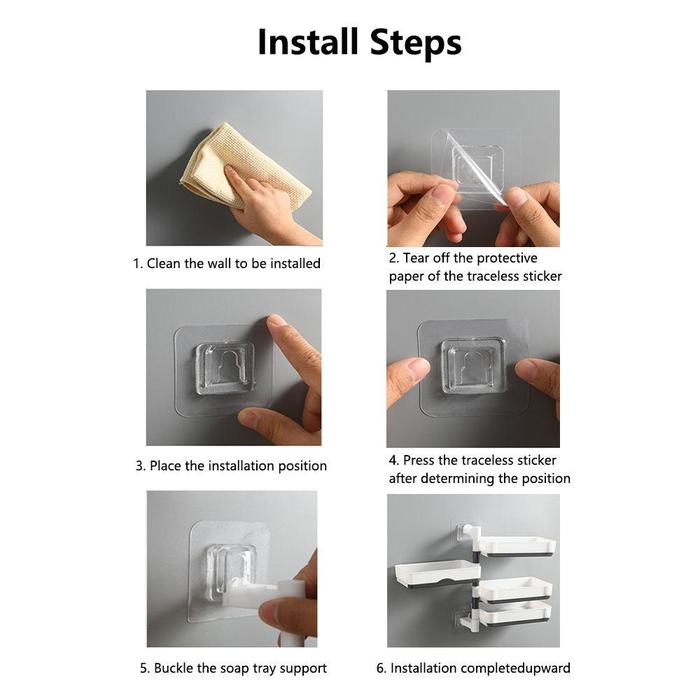 Install Steps

1. Clean the wall to be installed

2. Tear off the protective paper of the traceless sticker

3. Place the installation position

4. Press the traceless sticker after determining the position

5. Buckle the soap tray support

6. Installation completedupward