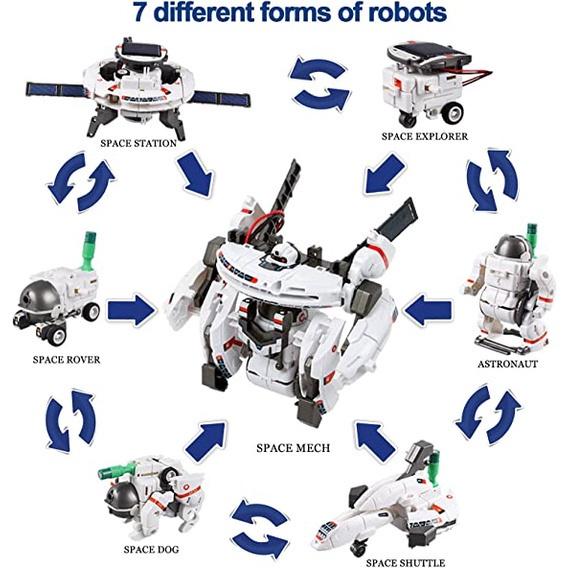 7 different forms of robots

SPACE STATION

SPACE EXPLORER

SPACE ROVER

ASTRONAUT

SPACE MECH

SPACE DOG

SPACE SHUTTLE