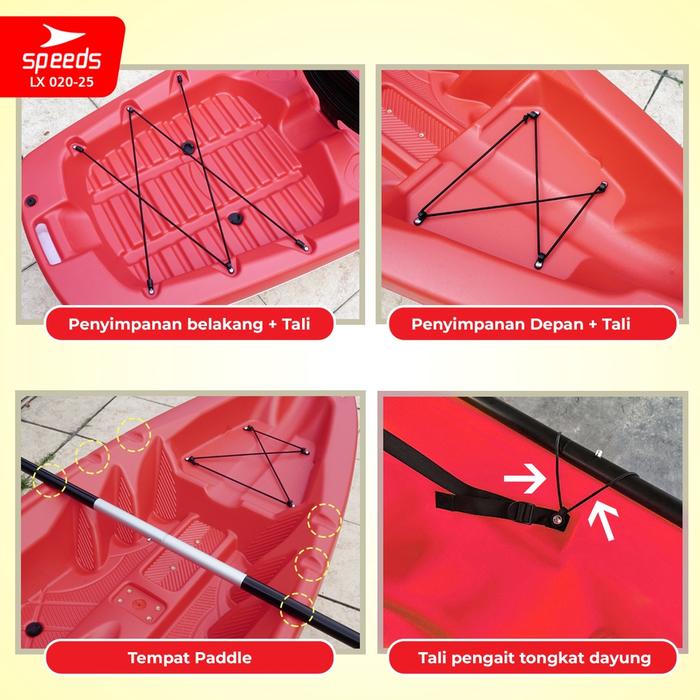 speeds
LX 020-25

Penyimpanan belakang + Tali

Penyimpanan Depan + Tali

Tempat Paddle

Tali pengait tongkat dayung