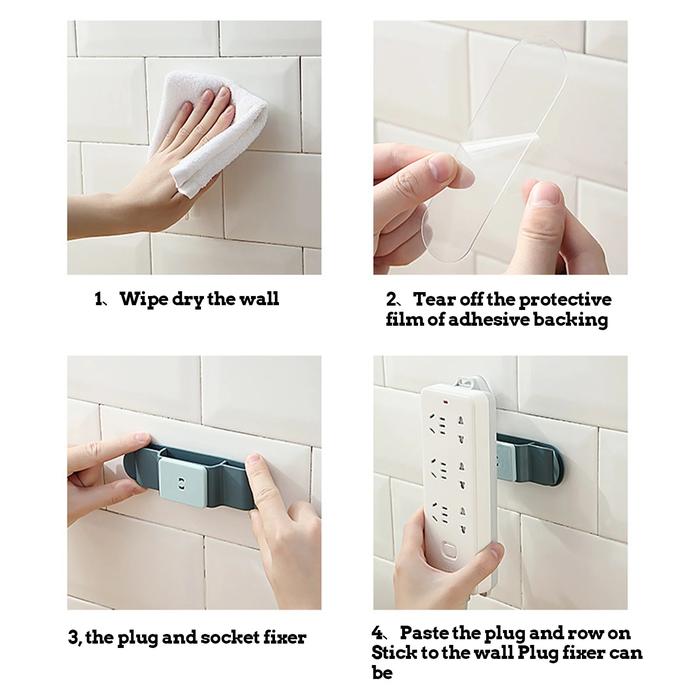 1、Wipe dry the wall

2、Tear off the protective film of adhesive backing

3, the plug and socket fixer

4、Paste the plug and row on Stick to the wall Plug fixer can be