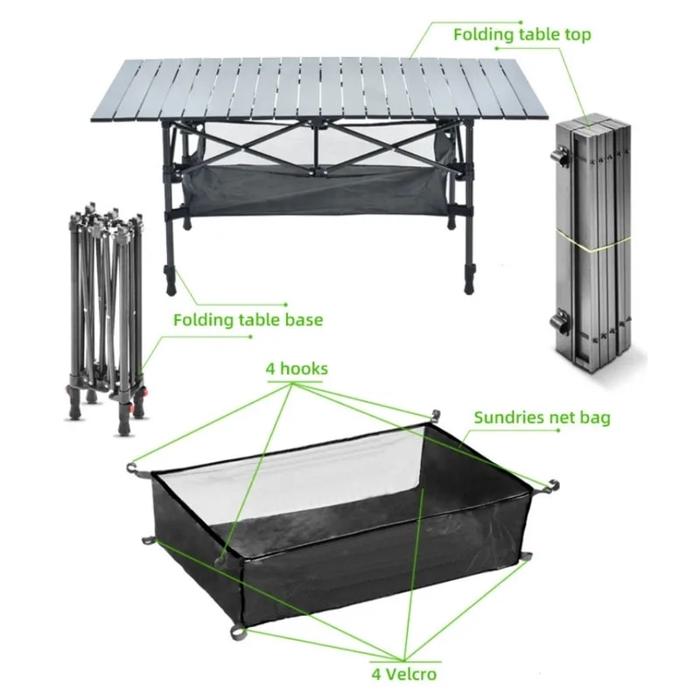 Folding table top

Folding table base

4 hooks

Sundries net bag

4 Velcro