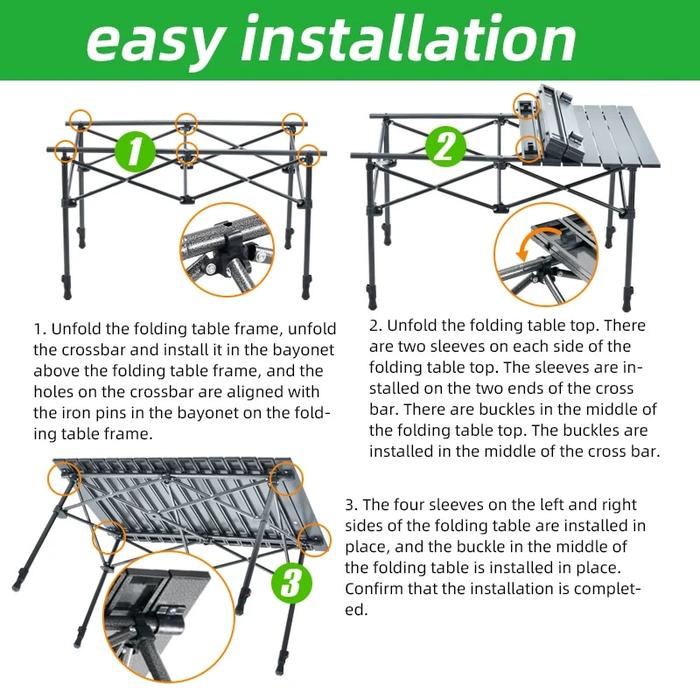 easy installation

1

2

1. Unfold the folding table frame, unfold the crossbar and install it in the bayonet above the folding table frame, and the holes on the crossbar are aligned with the iron pins in the bayonet on the folding table frame.

2. Unfold the folding table top. There are two sleeves on each side of the folding table top. The sleeves are installed on the two ends of the cross bar. There are buckles in the middle of the folding table top. The buckles are installed in the middle of the cross bar.

3

3. The four sleeves on the left and right sides of the folding table are installed in place, and the buckle in the middle of the folding table is installed in place. Confirm that the installation is completed.