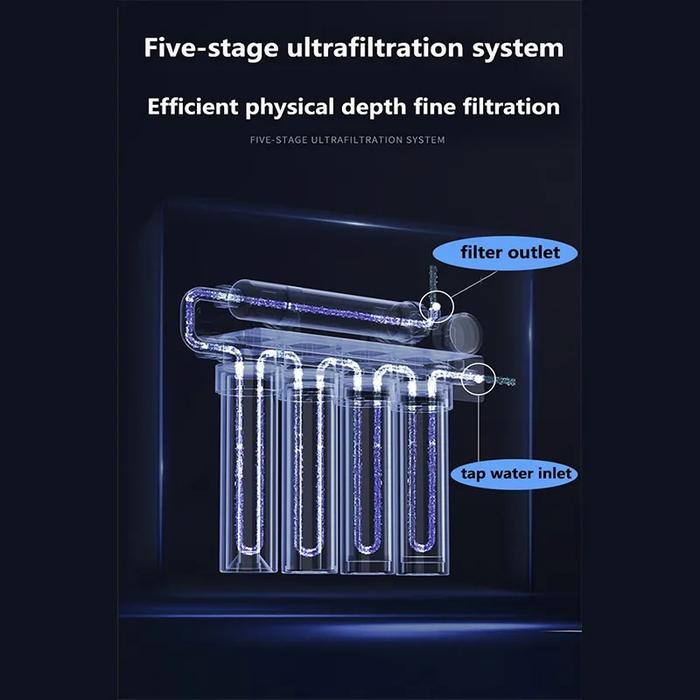 Five-stage ultrafiltration system

Efficient physical depth fine filtration

FIVE-STAGE ULTRAFILTRATION SYSTEM

filter outlet

tap water inlet