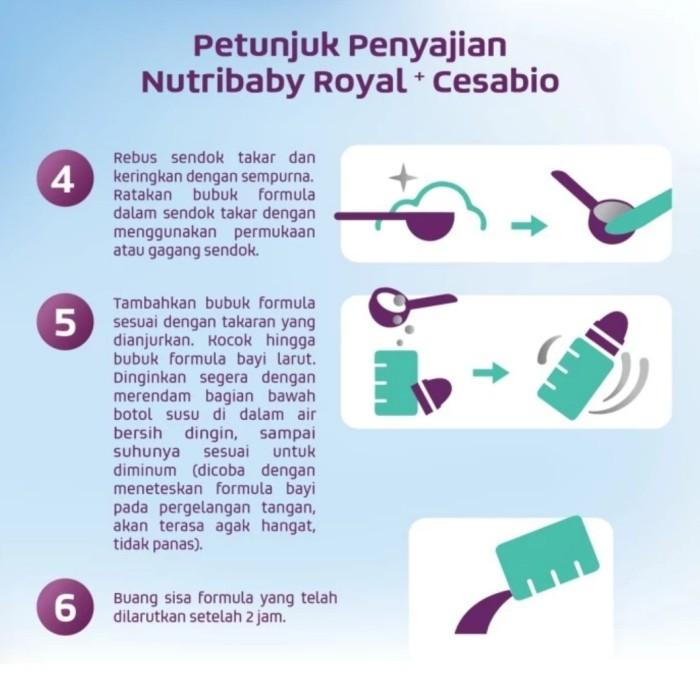 Petunjuk Penyajian
Nutribaby Royal + Cesabio

4

Rebus sendok takar dan keringkan dengan sempurna. Ratakan bubuk formula dalam sendok takar dengan menggunakan permukaan atau gagang sendok.

5

Tambahkan bubuk formula sesuai dengan takaran yang dianjurkan. Kocok hingga bubuk formula bayi larut. Dinginkan segera dengan merendam bagian bawah botol susu di dalam air bersih dingin, sampai suhunya sesuai untuk diminum (dicoba dengan meneteskan formula bayi pada pergelangan tangan, akan terasa agak hangat, tidak panas).

6

Buang sisa formula yang telah dilarutkan setelah 2 jam.