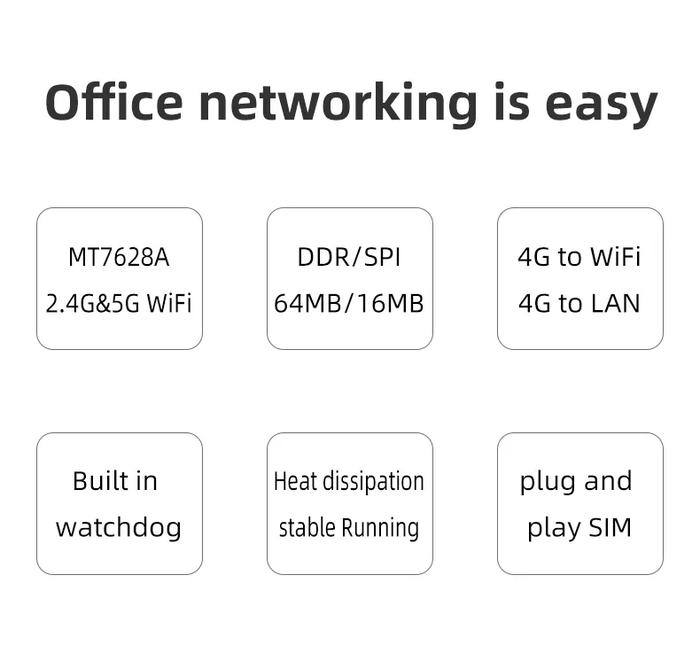 Office networking is easy

MT7628A
2.4G&5G WiFi

DDR/SPI
64MB/16MB

4G to WiFi
4G to LAN

Built in
watchdog

Heat dissipation
stable Running

plug and
play SIM