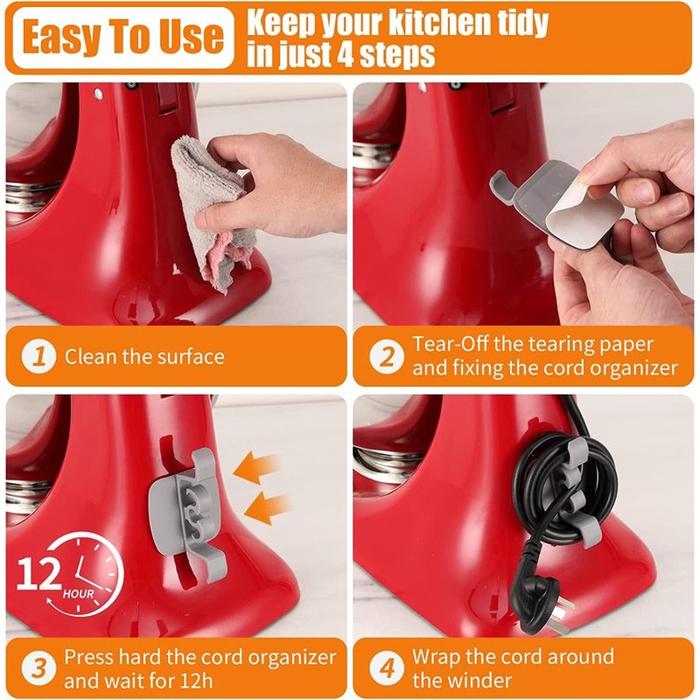 Easy To Use

Keep your kitchen tidy in just 4 steps

1 Clean the surface

2 Tear-Off the tearing paper and fixing the cord organizer

12 HOUR

3 Press hard the cord organizer and wait for 12h

4 Wrap the cord around the winder