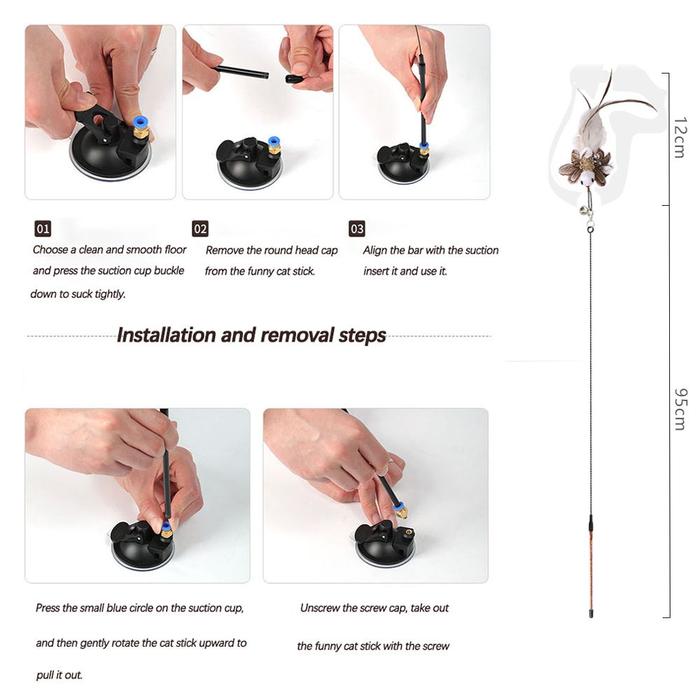 01
Choose a clean and smooth floor and press the suction cup buckle down to suck tightly.

02
Remove the round head cap from the funny cat stick.

03
Align the bar with the suction insert it and use it.

Installation and removal steps

Press the small blue circle on the suction cup, and then gently rotate the cat stick upward to pull it out.

Unscrew the screw cap, take out the funny cat stick with the screw

12cm

95cm