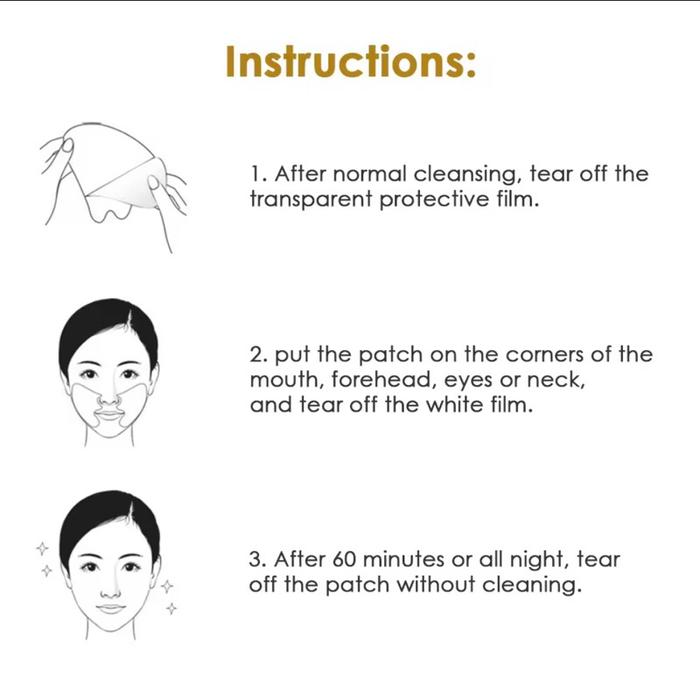 Instructions:

1. After normal cleansing, tear off the transparent protective film.

2. put the patch on the corners of the mouth, forehead, eyes or neck, and tear off the white film.

3. After 60 minutes or all night, tear off the patch without cleaning.