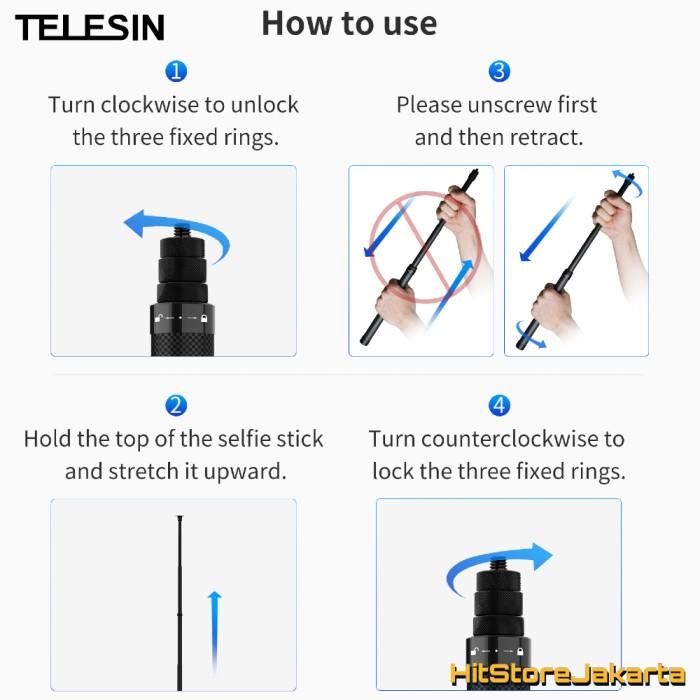 TELESIN

How to use

1
Turn clockwise to unlock the three fixed rings.

3
Please unscrew first and then retract.

2
Hold the top of the selfie stick and stretch it upward.

4
Turn counterclockwise to lock the three fixed rings.

HitStoreJakarta