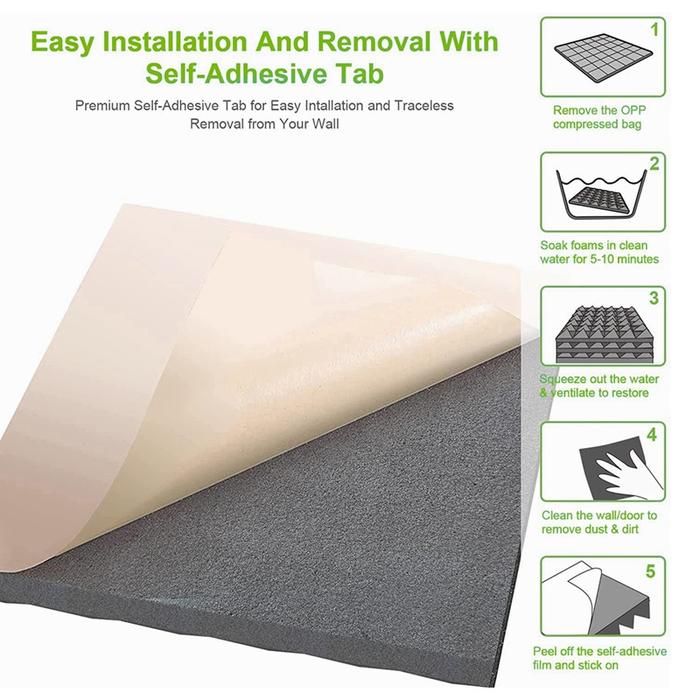 Easy Installation And Removal With Self-Adhesive Tab

Premium Self-Adhesive Tab for Easy Intallation and Traceless Removal from Your Wall

1

Remove the OPP compressed bag

2

Soak foams in clean water for 5-10 minutes

3

Squeeze out the water & ventilate to restore

4

Clean the wall/door to remove dust & dirt

5

Peel off the self-adhesive film and stick on