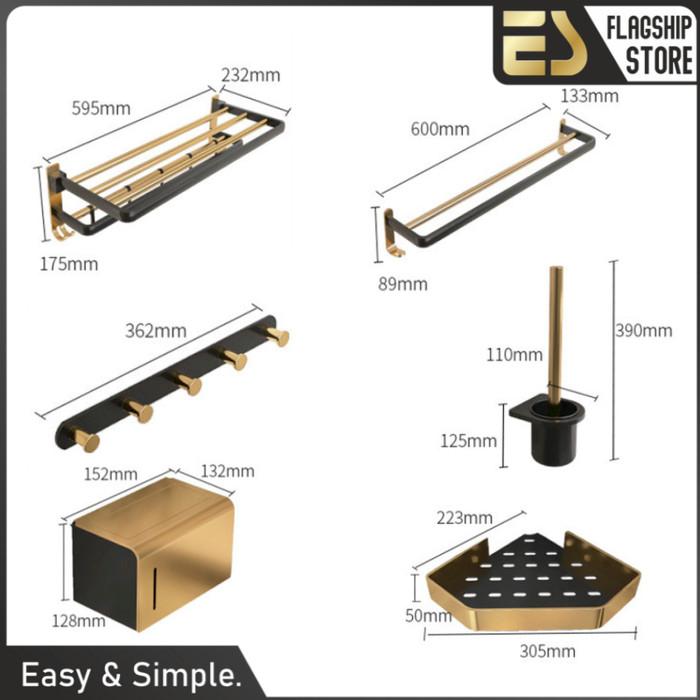 ES FLAGSHIP STORE

595mm
232mm
175mm

600mm
133mm
89mm

362mm

110mm
390mm
125mm

152mm
132mm
128mm

223mm
50mm
305mm

Easy & Simple.