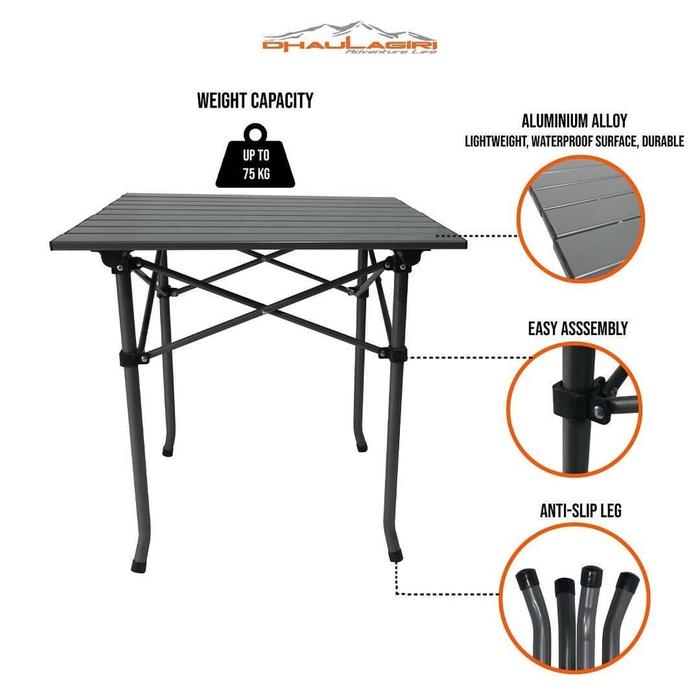 DHAULAGIRI
Adventure Life

WEIGHT CAPACITY

UP TO
75 KG

ALUMINIUM ALLOY
LIGHTWEIGHT, WATERPROOF SURFACE, DURABLE

EASY ASSSEMBLY

ANTI-SLIP LEG