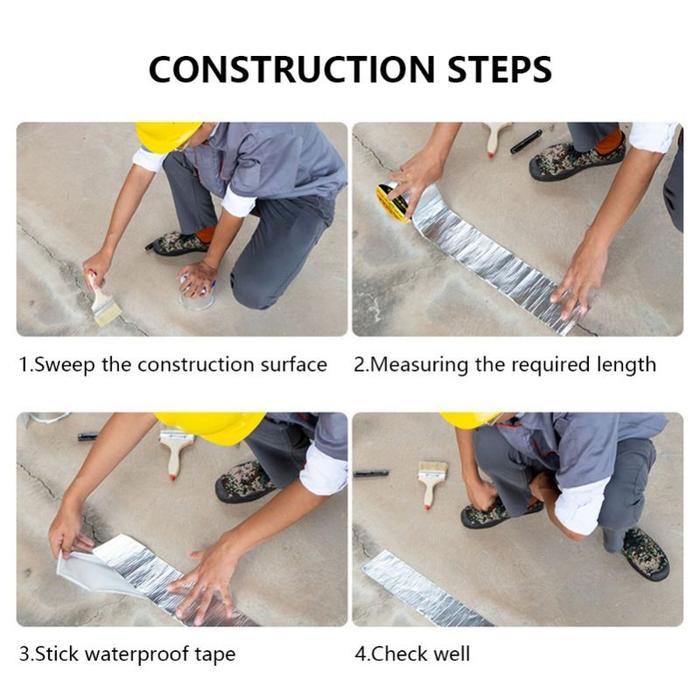 CONSTRUCTION STEPS

1.Sweep the construction surface

2.Measuring the required length

3.Stick waterproof tape

4.Check well