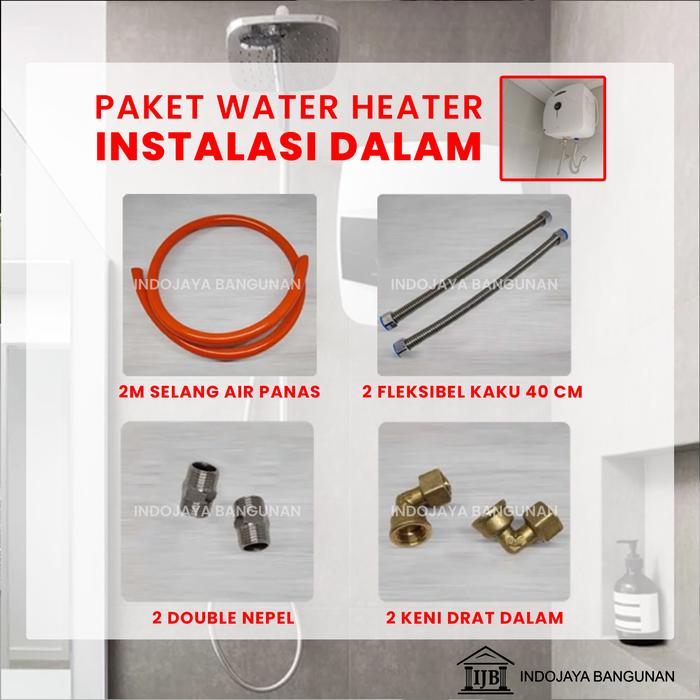 PAKET WATER HEATER
INSTALASI DALAM

INDOJAYA BANGUNAN

2M SELANG AIR PANAS

INDOJAYA BANGUNAN

2 FLEKSIBEL KAKU 40 CM

INDOJAYA BANGUNAN

2 DOUBLE NEPEL

INDOJAYA BANGUNAN

2 KENI DRAT DALAM

IJB INDOJAYA BANGUNAN