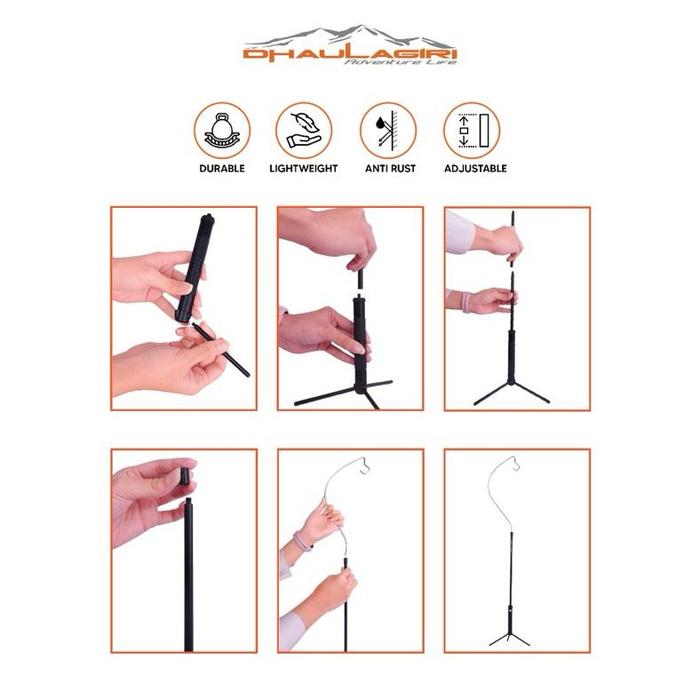 DHAULAGIRI
Adventure Life

DURABLE
LIGHTWEIGHT
ANTI RUST
ADJUSTABLE