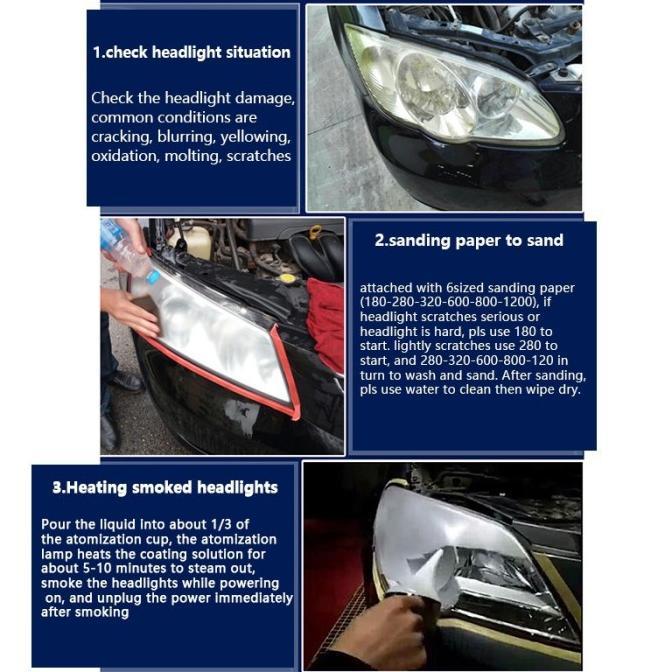 1.check headlight situation

Check the headlight damage, common conditions are cracking, blurring, yellowing, oxidation, molting, scratches

2.sanding paper to sand

attached with 6sized sanding paper (180-280-320-600-800-1200), if headlight scratches serious or headlight is hard, pls use 180 to start. lightly scratches use 280 to start, and 280-320-600-800-120 in turn to wash and sand. After sanding, pls use water to clean then wipe dry.

3.Heating smoked headlights

Pour the liquid into about 1/3 of the atomization cup, the atomization lamp heats the coating solution for about 5-10 minutes to steam out, smoke the headlights while powering on, and unplug the power immediately after smoking