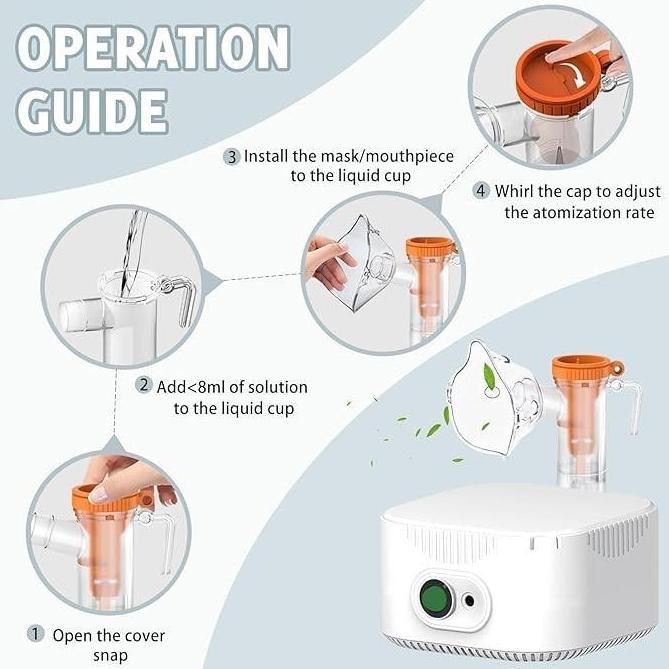 OPERATION GUIDE

3 Install the mask/mouthpiece to the liquid cup

4 Whirl the cap to adjust the atomization rate

2 Add<8ml of solution to the liquid cup

1 Open the cover snap