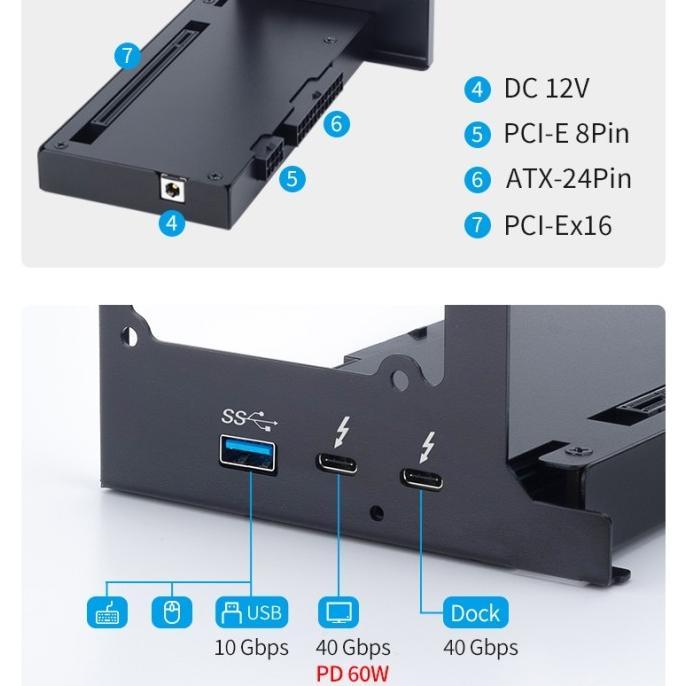 7
6
5
4

4 DC 12V
5 PCI-E 8Pin
6 ATX-24Pin
7 PCI-Ex16

SS

USB
10 Gbps
40 Gbps
PD 60W
Dock
40 Gbps