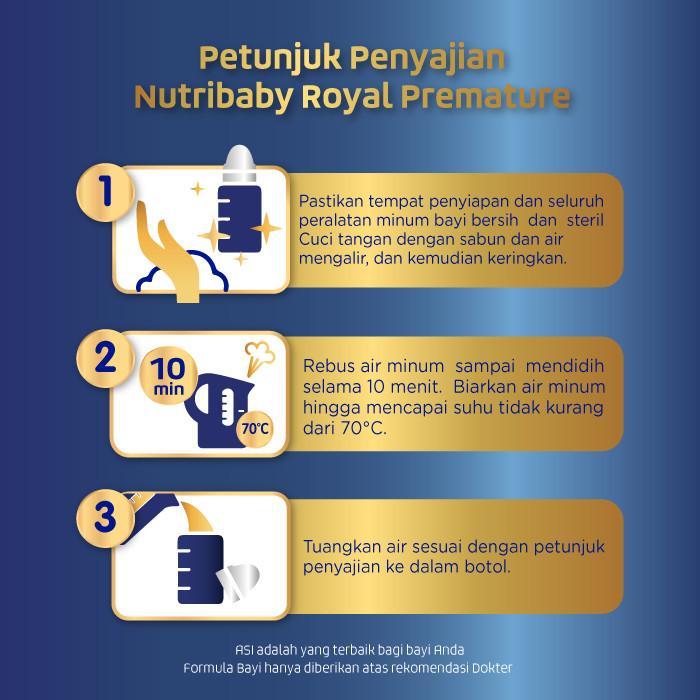 Petunjuk Penyajian
Nutribaby Royal Premature

1

Pastikan tempat penyiapan dan seluruh peralatan minum bayi bersih dan steril Cuci tangan dengan sabun dan air mengalir, dan kemudian keringkan.

2

10 min

70°C

Rebus air minum sampai mendidih selama 10 menit. Biarkan air minum hingga mencapai suhu tidak kurang dari 70°C.

3

Tuangkan air sesuai dengan petunjuk penyajian ke dalam botol.

ASI adalah yang terbaik bagi bayi Anda
Formula Bayi hanya diberikan atas rekomendasi Dokter