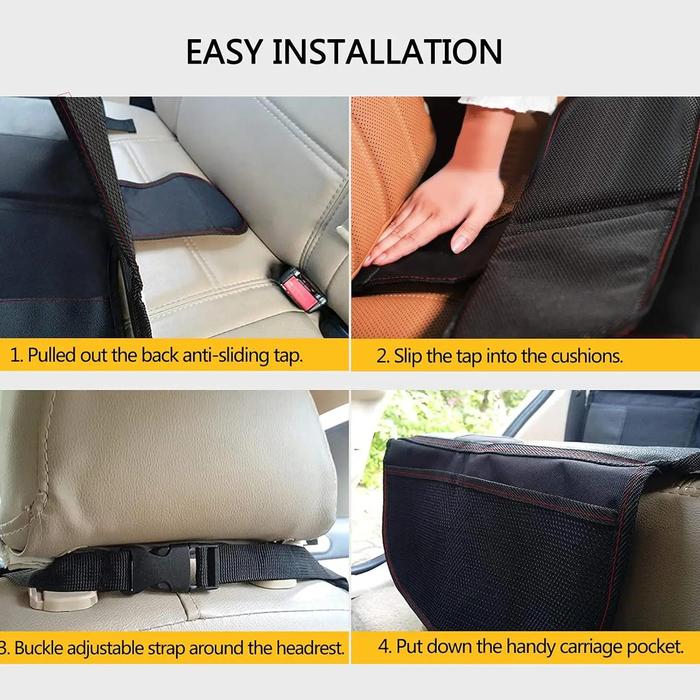 EASY INSTALLATION

1. Pulled out the back anti-sliding tap.

2. Slip the tap into the cushions.

3. Buckle adjustable strap around the headrest.

4. Put down the handy carriage pocket.