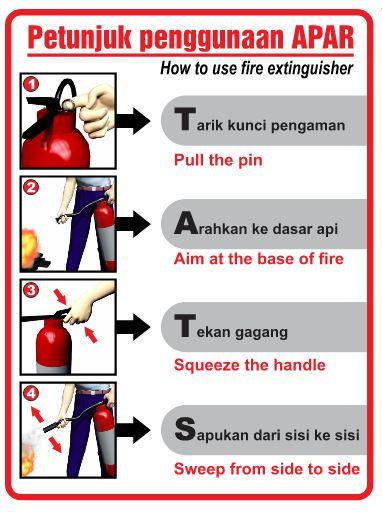 Petunjuk penggunaan APAR

How to use fire extinguisher

1

Tarik kunci pengaman

Pull the pin

2

Arahkan ke dasar api

Aim at the base of fire

3

Tekan gagang

Squeeze the handle

4

Sapukan dari sisi ke sisi

Sweep from side to side