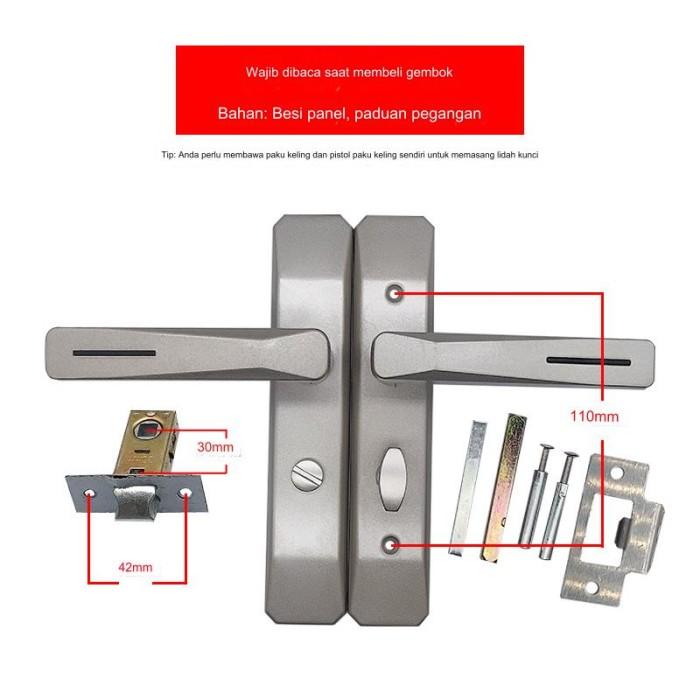 Wajib dibaca saat membeli gembok

Bahan: Besi panel, paduan pegangan

Tip: Anda perlu membawa paku keling dan pistol paku keling sendiri untuk memasang lidah kunci

110mm

30mm

42mm