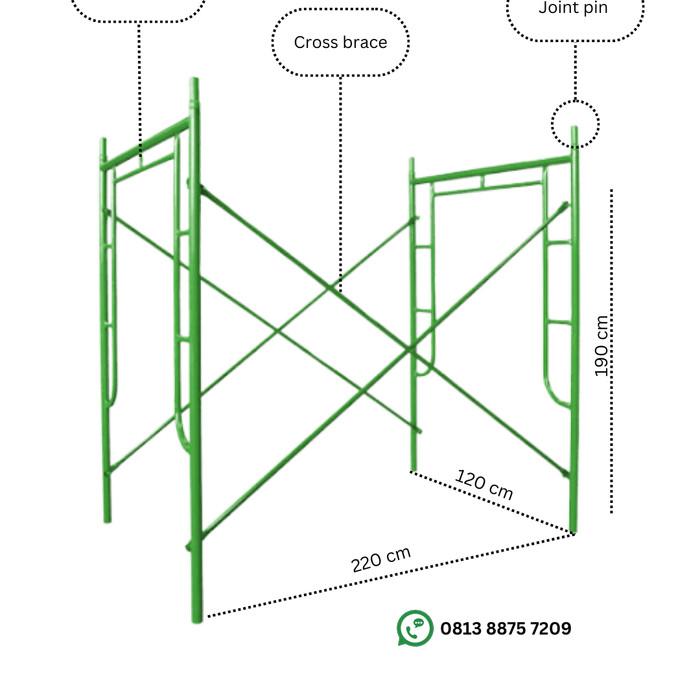 Cross brace

Joint pin

190 cm

120 cm

220 cm

0813 8875 7209