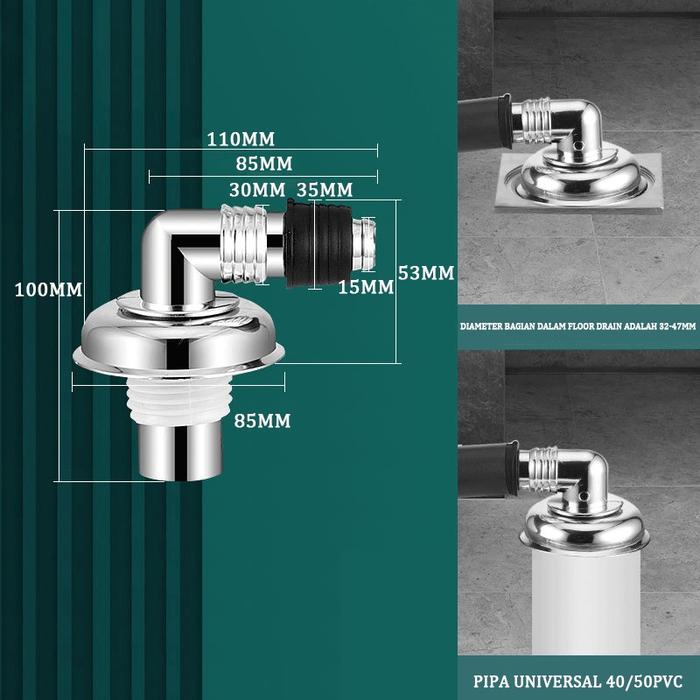 110MM
85MM
30MM 35MM
100MM
15MM
53MM
85MM

DIAMETER BAGIAN DALAM FLOOR DRAIN ADALAH 32-47MM

PIPA UNIVERSAL 40/50PVC