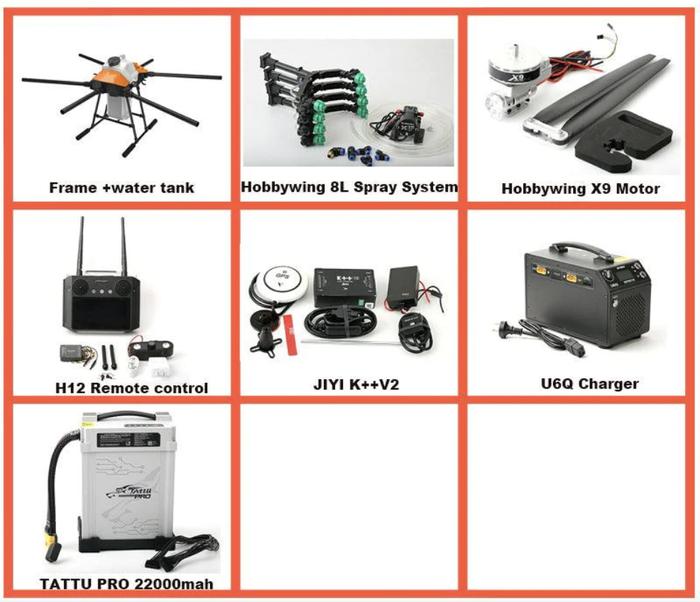 Frame +water tank

Hobbywing 8L Spray System

X9

Hobbywing X9 Motor

H12 Remote control

GPS

K++

JIYI K++V2

U6Q Charger

TATTU PRO

TATTU PRO 22000mah