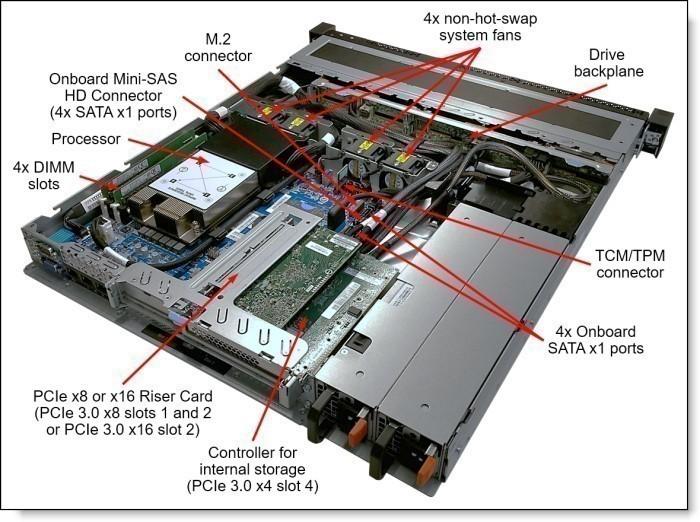 4x non-hot-swap system fans

M.2 connector

Drive backplane

Onboard Mini-SAS HD Connector (4x SATA x1 ports)

Processor

4x DIMM slots

TCM/TPM connector

4x Onboard SATA x1 ports

PCIe x8 or x16 Riser Card (PCIe 3.0 x8 slots 1 and 2 or PCIe 3.0 x16 slot 2)

Controller for internal storage (PCIe 3.0 x4 slot 4)