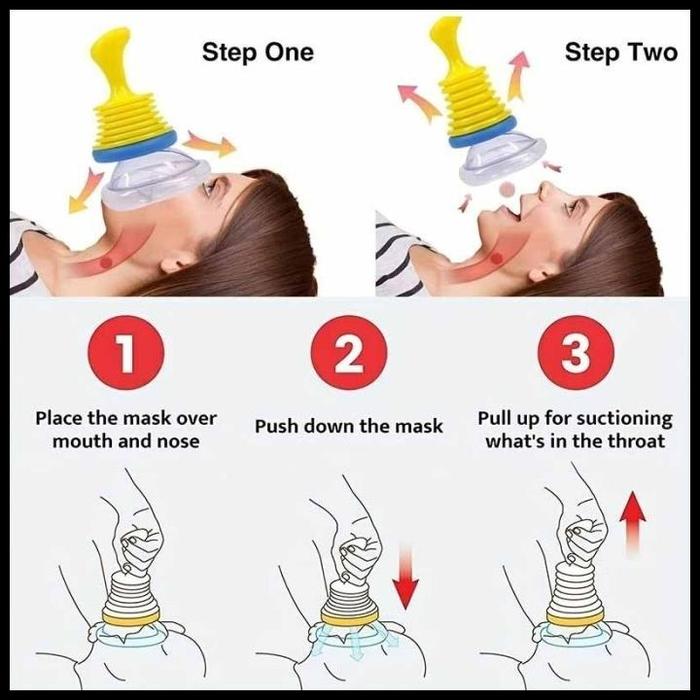 Step One

Step Two

1

Place the mask over mouth and nose

2

Push down the mask

3

Pull up for suctioning what's in the throat