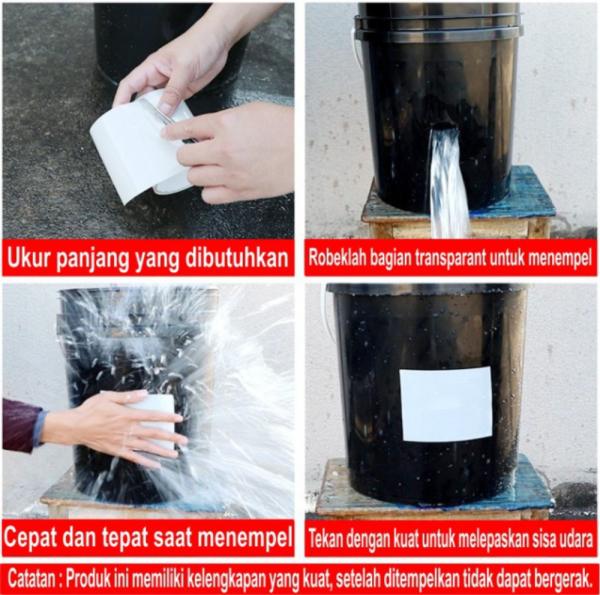 Ukur panjang yang dibutuhkan

Robeklah bagian transparant untuk menempel

Cepat dan tepat saat menempel

Tekan dengan kuat untuk melepaskan sisa udara

Catatan : Produk ini memiliki kelengkapan yang kuat, setelah ditempelkan tidak dapat bergerak.