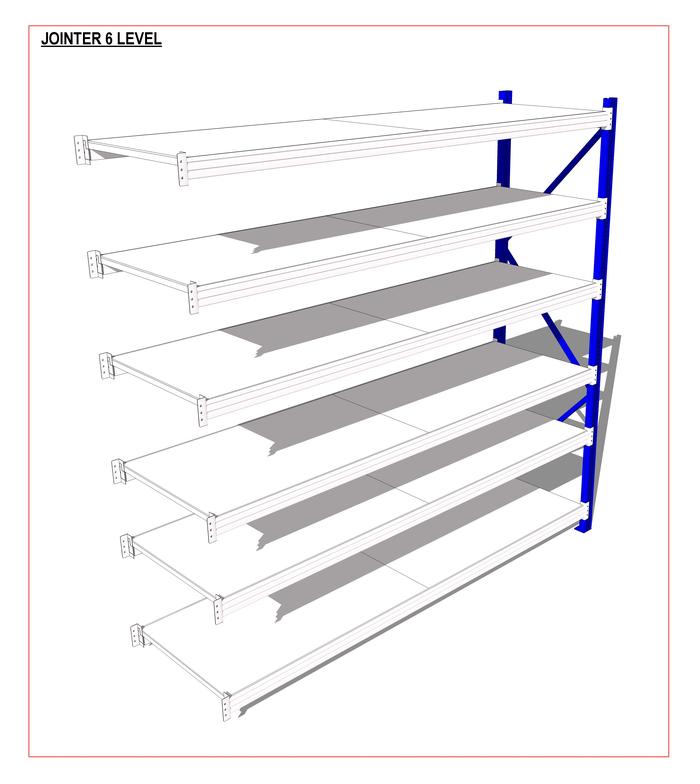 JOINTER 6 LEVEL