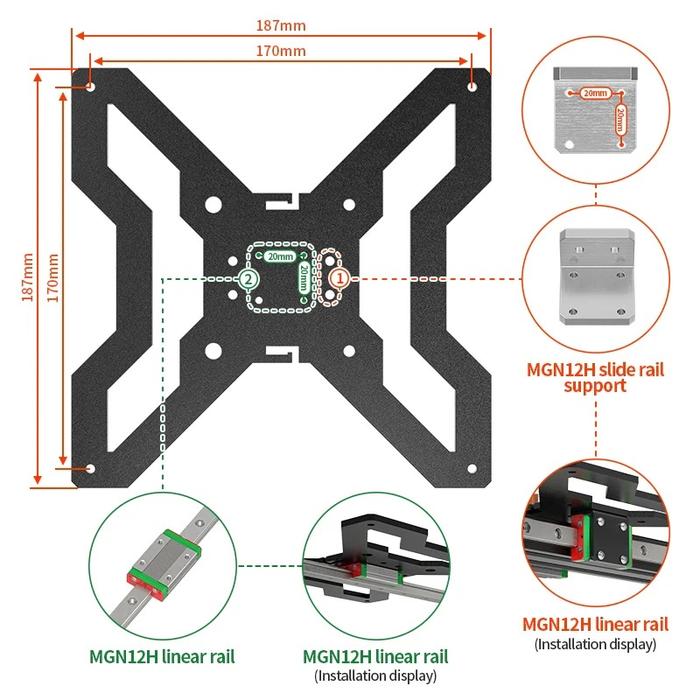 187mm
170mm
187mm
170mm
20mm
20mm
2
1
20mm
20mm
MGN12H slide rail support
MGN12H linear rail
MGN12H linear rail
(Installation display)
MGN12H linear rail
(Installation display)