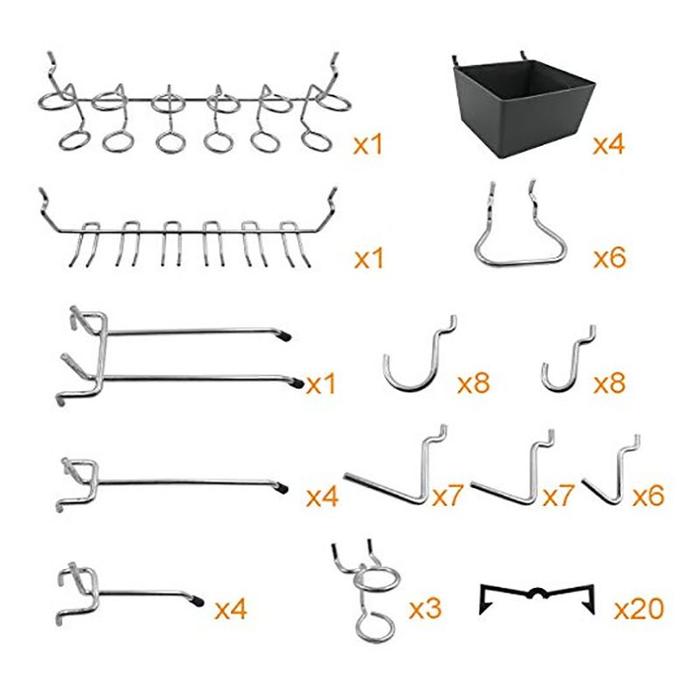 x1 x4

x1 x6

x1 x8 x8

x4 x7 x7 x6

x4 x3 x20