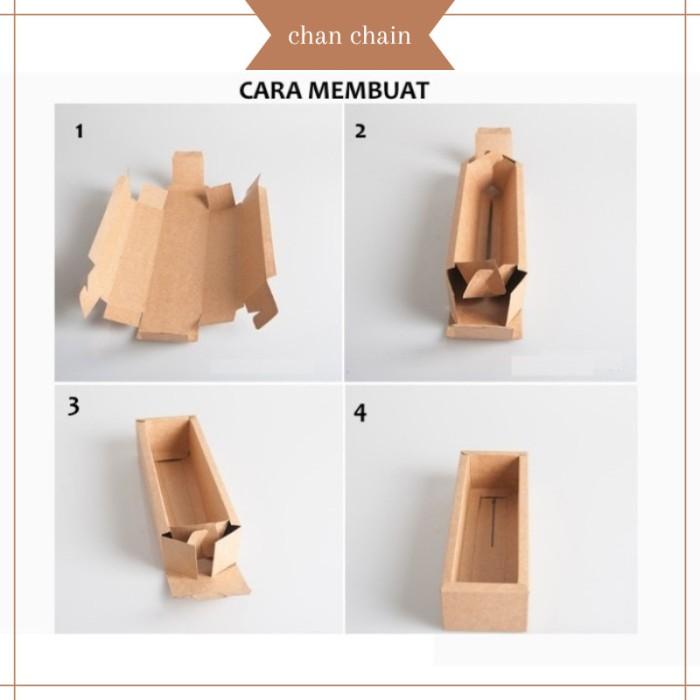 chan chain

CARA MEMBUAT

1

2

3

4