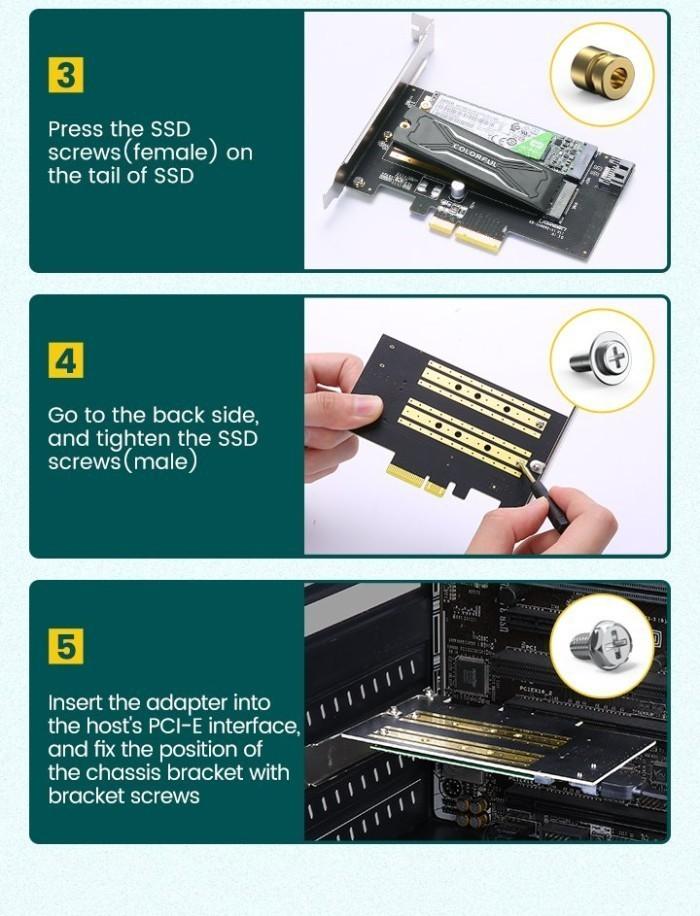 3

Press the SSD screws(female) on the tail of SSD

COLORFUL

4

Go to the back side, and tighten the SSD screws(male)

5

Insert the adapter into the host's PCI-E interface, and fix the position of the chassis bracket with bracket screws