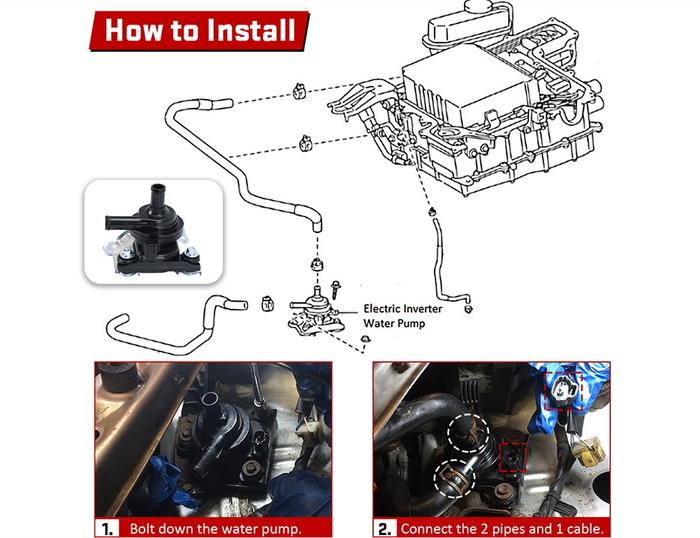 How to Install

Electric Inverter Water Pump

1. Bolt down the water pump.

2. Connect the 2 pipes and 1 cable.