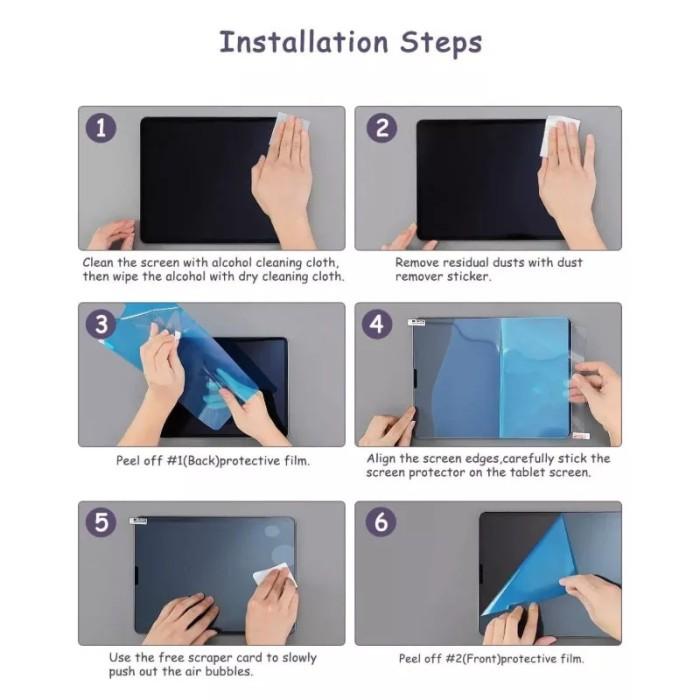 Installation Steps

1

Clean the screen with alcohol cleaning cloth, then wipe the alcohol with dry cleaning cloth.

2

Remove residual dusts with dust remover sticker.

3

Peel off #1(Back)protective film.

4

Align the screen edges,carefully stick the screen protector on the tablet screen.

5

Use the free scraper card to slowly push out the air bubbles.

6

Peel off #2(Front)protective film.