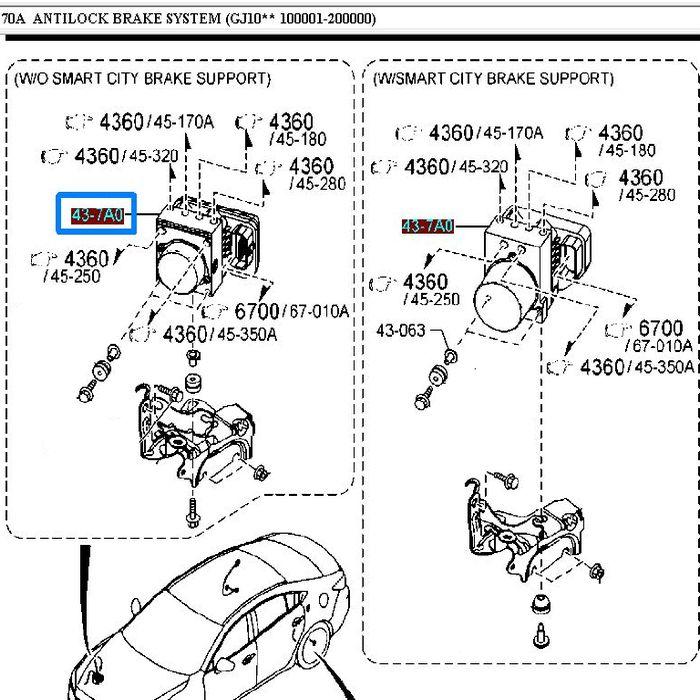 70A ANTILOCK BRAKE SYSTEM (GJ10** 100001-200000)

(W/O SMART CITY BRAKE SUPPORT)

4360/45-170A
4360 /45-180
4360/45-320
4360 /45-280
43-7A0
4360 /45-250
6700/67-010A
4360/45-350A

(W/SMART CITY BRAKE SUPPORT)

4360/45-170A
4360 /45-180
4360/45-320
4360 /45-280
43-7A0
4360 /45-250
43-063
6700 /67-010A
4360/45-350A