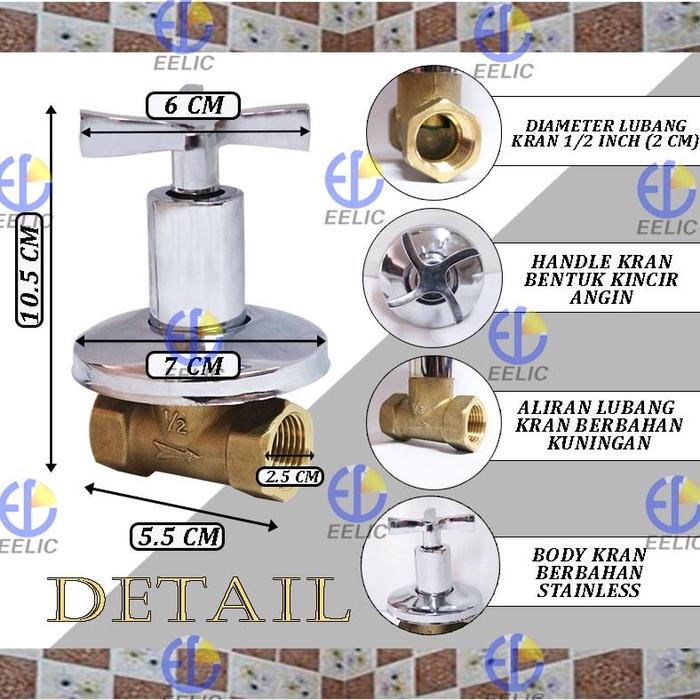 EELIC EELIC

6 CM

10.5 CM

7 CM

1/2

2.5 CM

5.5 CM

DETAIL

DIAMETER LUBANG KRAN 1/2 INCH (2 CM)

HANDLE KRAN BENTUK KINCIR ANGIN

ALIRAN LUBANG KRAN BERBAHAN KUNINGAN

BODY KRAN BERBAHAN STAINLESS

EELIC EELIC EELIC EELIC EELIC EELIC EELIC EELIC